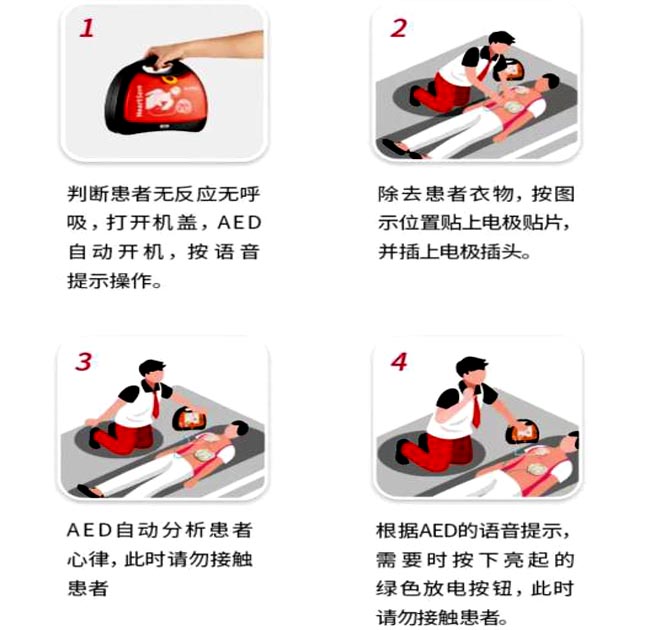 1

判断患者无反应无呼吸，打开机盖，AED自动开机，按语音提示操作。

2

除去患者衣物，按图示位置贴上电极贴片，并插上电极插头。

3

AED自动分析患者心律，此时请勿接触患者

4

根据AED的语音提示，需要时按下亮起的绿色放电按钮，此时请勿接触患者。